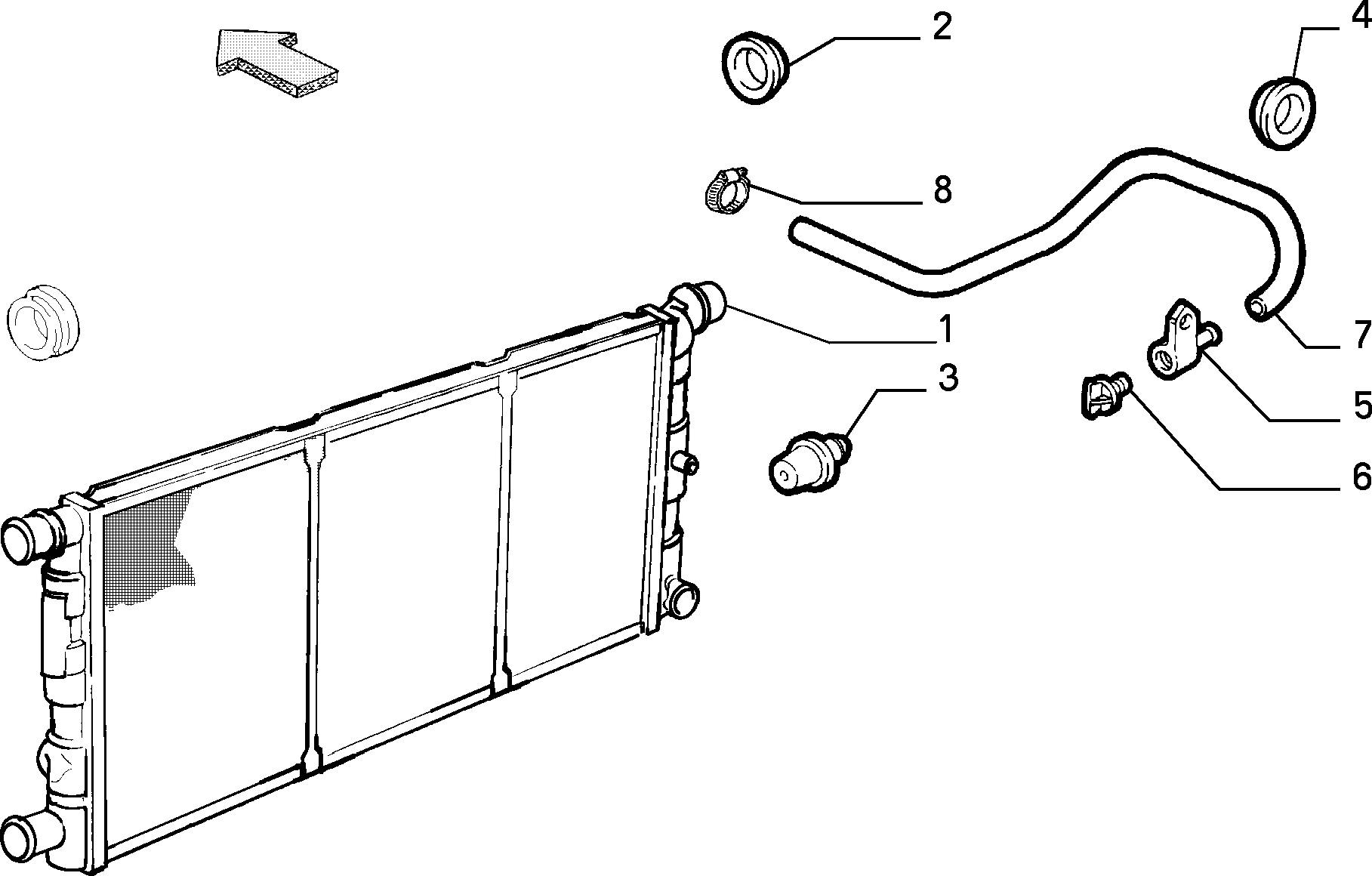 2
4
8
1
7
3
5
6