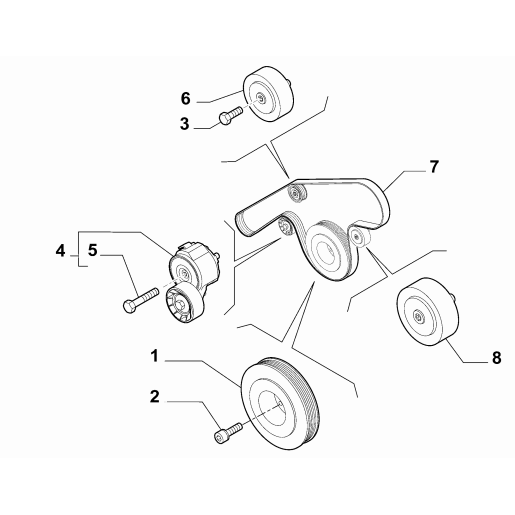 6
3
7
4
5
8
1
2