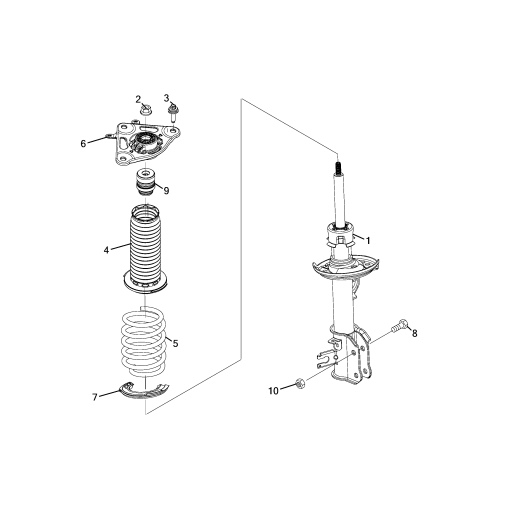 2
3
6
9
4
5
7
1
8
10