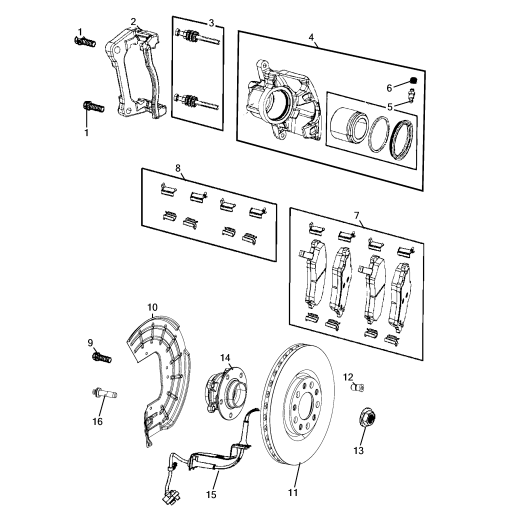 1
2
3
4
6
5
1
8
7
10
9
14
12
16
13
15
11