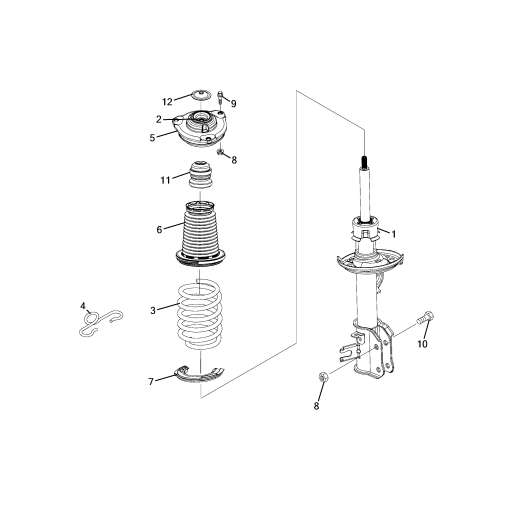 12
9
2
5
8
11
6
1
3
4
10
7
8