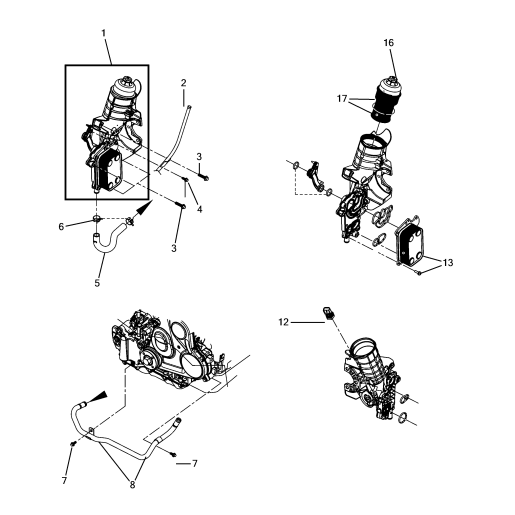 1
2
3
4
3
6
5
16
17
13
12
7
7
8