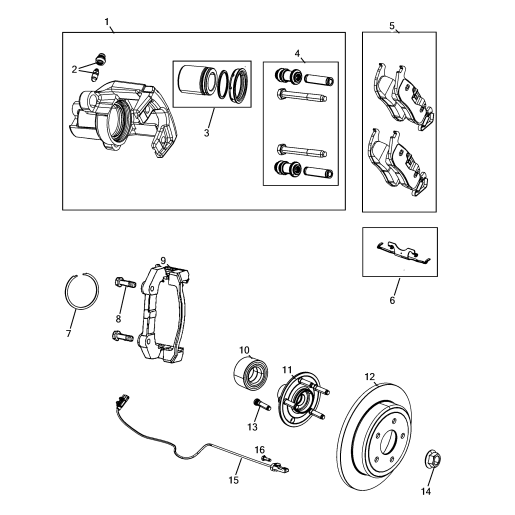 1
2
3
4
5
6
7
8
9
10
11
12
13
14
15
16