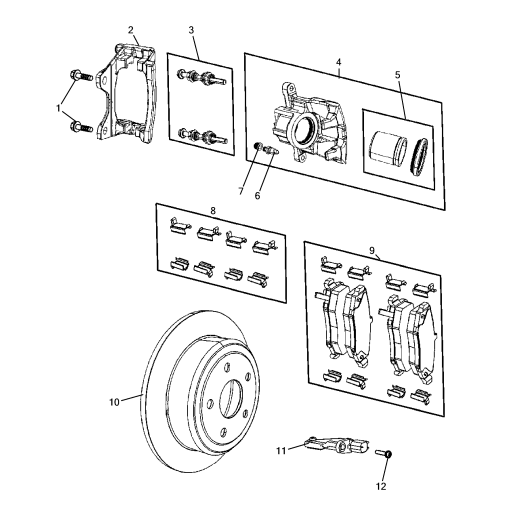 2
3
4
5
1
7
6
8
9
10
11
12