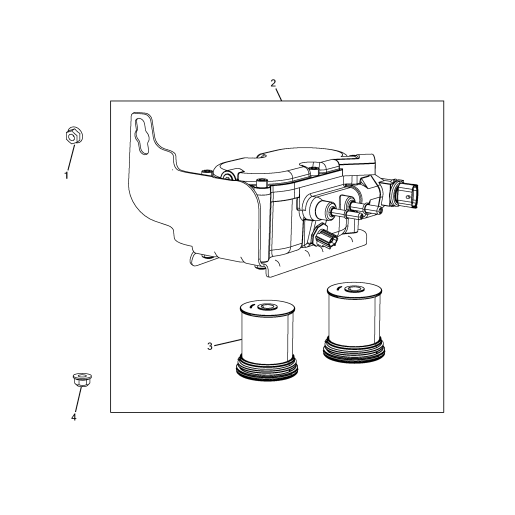 2
1
3
4