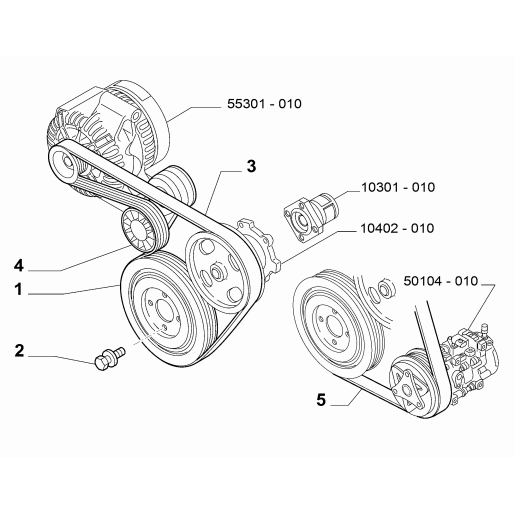 55301 - 010

3

10301 - 010

10402 - 010

4

1

50104 - 010

2

5