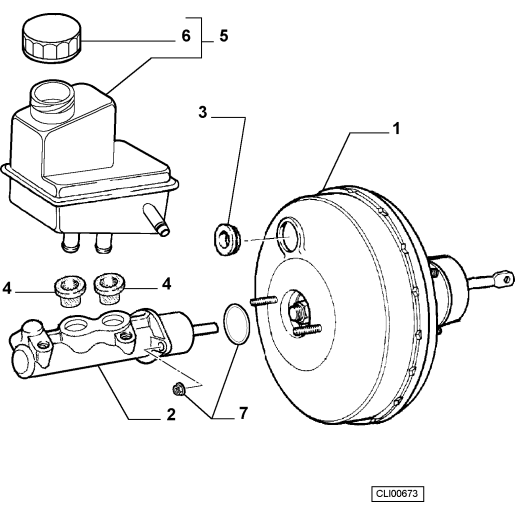 6
5
3
1
4
4
2
7
CLI00673