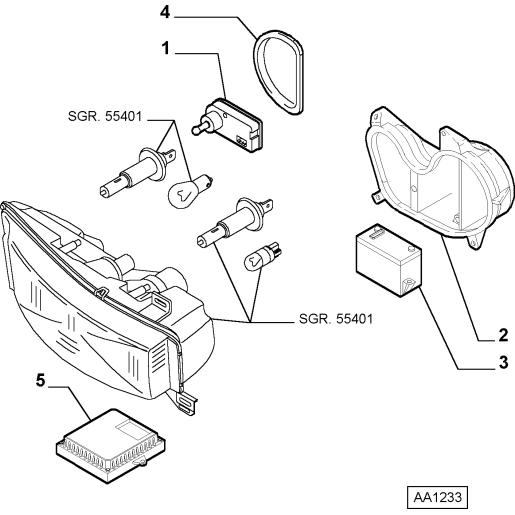 4
1
SGR. 55401
SGR. 55401
2
3
5
AA1233