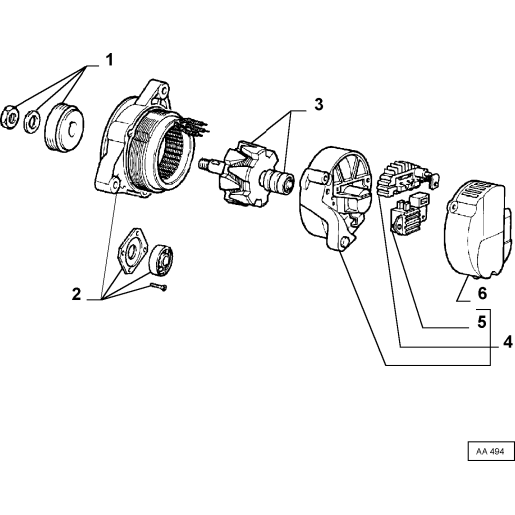 1
3
2
6
5
4
AA 494