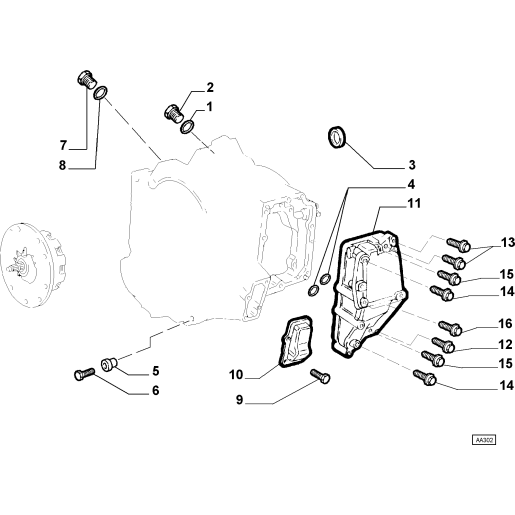 2
1
7
8
3
4
11
13
15
14
16
12
15
14
5
6
10
9
AA302