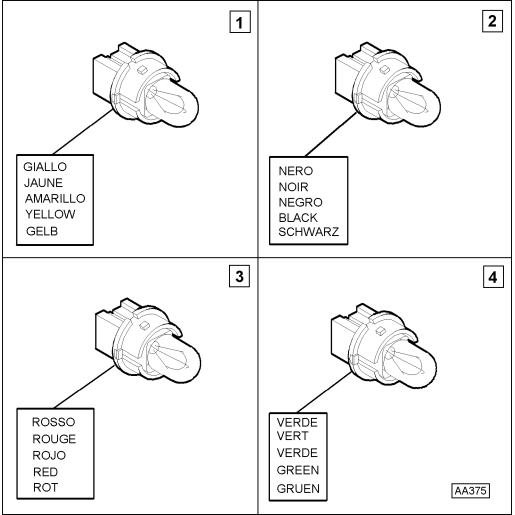 1

GIALLO
JAUNE
AMARILLO
YELLOW
GELB

2

NERO
NOIR
NEGRO
BLACK
SCHWARZ

3

ROSSO
ROUGE
ROJO
RED
ROT

4

VERDE
VERT
VERDE
GREEN
GRUEN

AA375