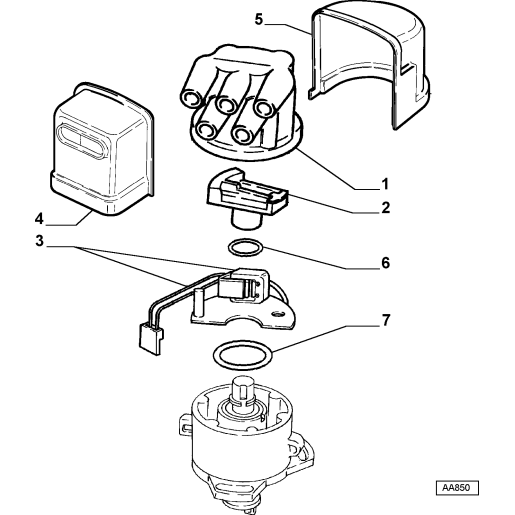 5
1
2
4
3
6
7
AA850