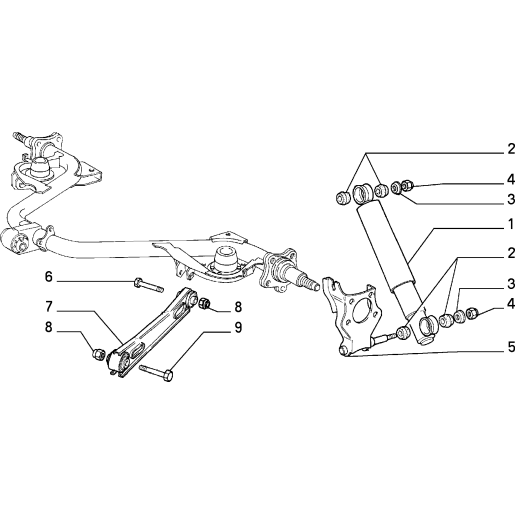 2
4
3
1
2
3
4
5
6
7
8
8
9