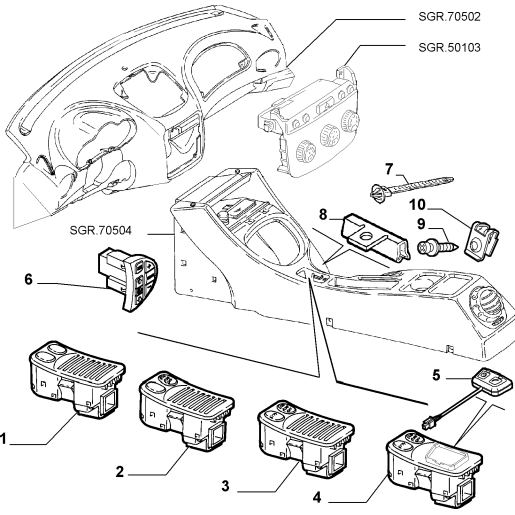 SGR.70502
SGR.50103
7
10
8
9
SGR.70504
6
5
1
2
3
4