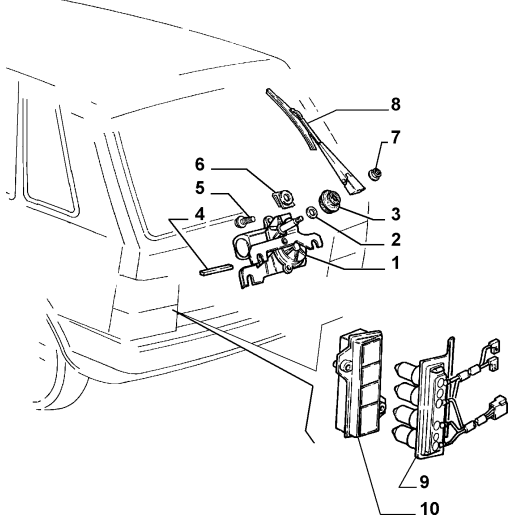 8
7
6
5
4
3
2
1
9
10