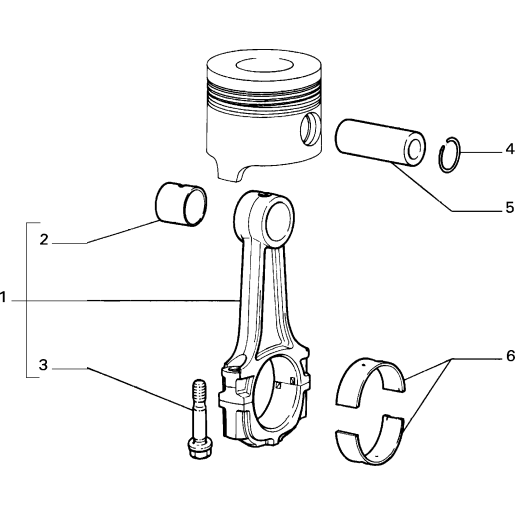 4
5
2
1
3
6