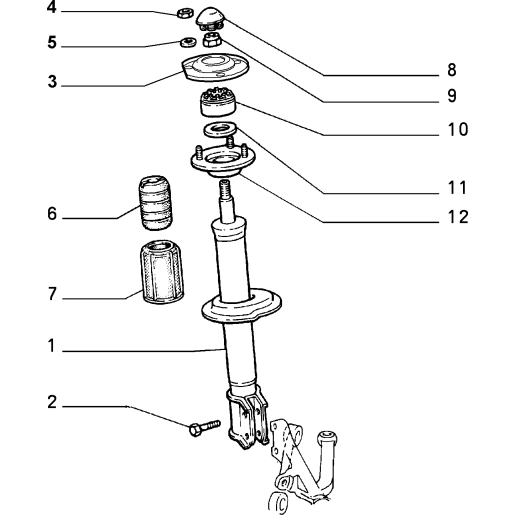 4
5
3
6
7
1
2
8
9
10
11
12