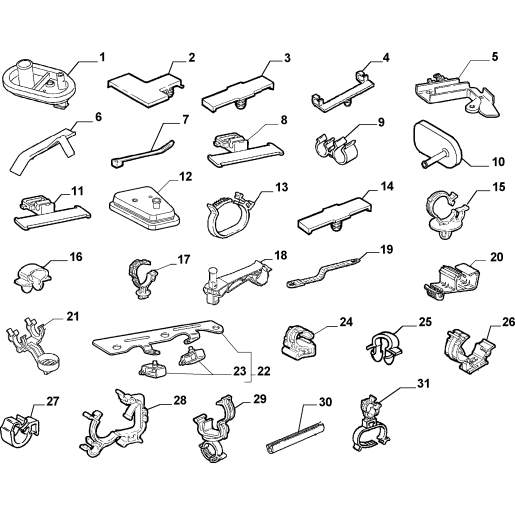 1
2
3
4
5
6
7
8
9
10
11
12
13
14
15
16
17
18
19
20
21
24
25
26
23
22
27
28
29
30
31