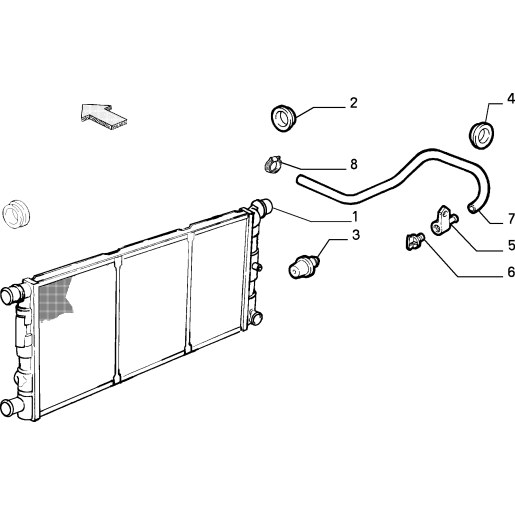 2
4
8
1
7
3
5
6