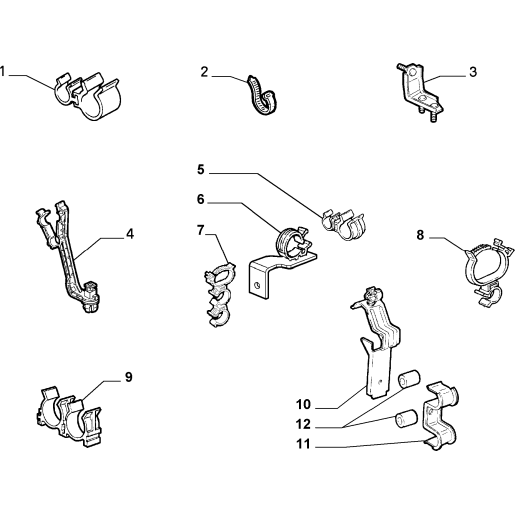 1
2
3
5
6
4
7
8
9
10
12
11