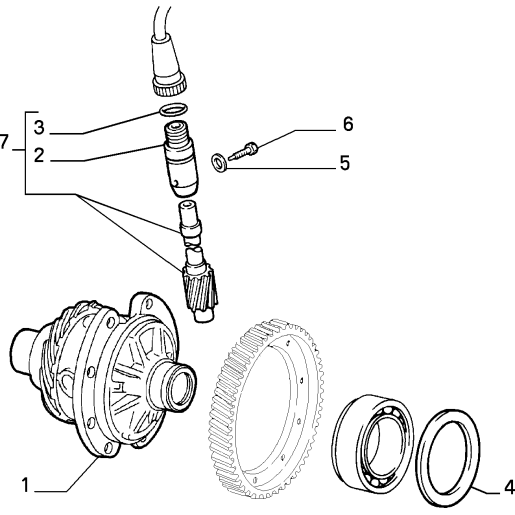 7
3
2
6
5
1
4