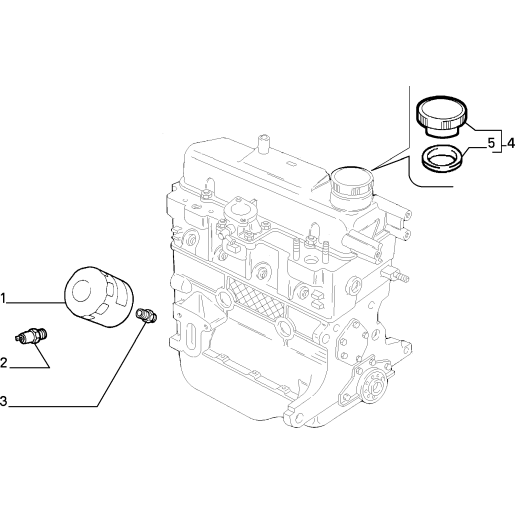 5
4
1
2
3