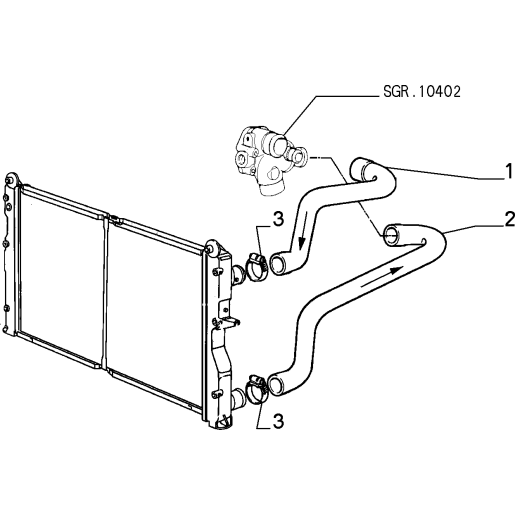 SGR.10402
1
2
3
3