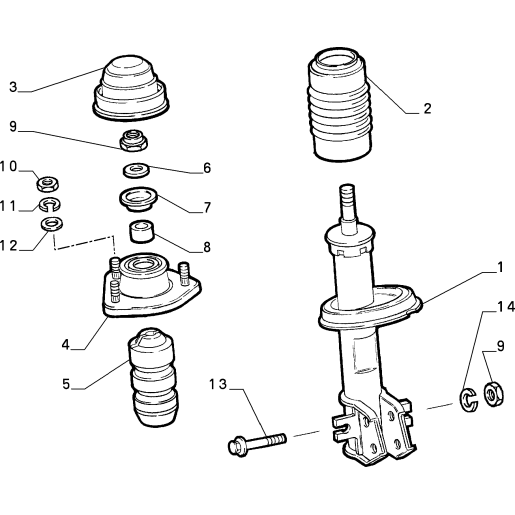 3
9
10
11
12
6
7
8
4
5
2
1
14
9
13