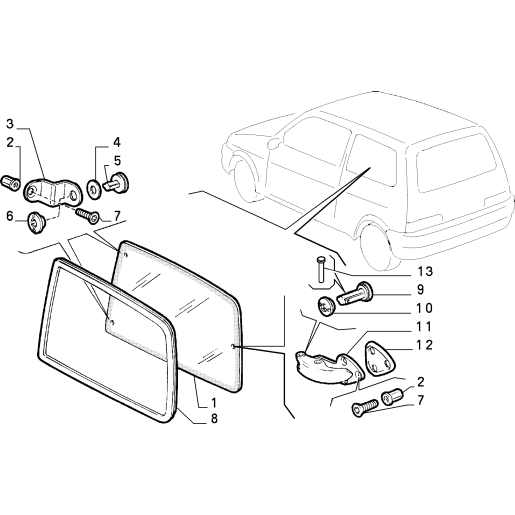 3
2
4
5
6
7
13
9
10
11
12
2
7
1
8