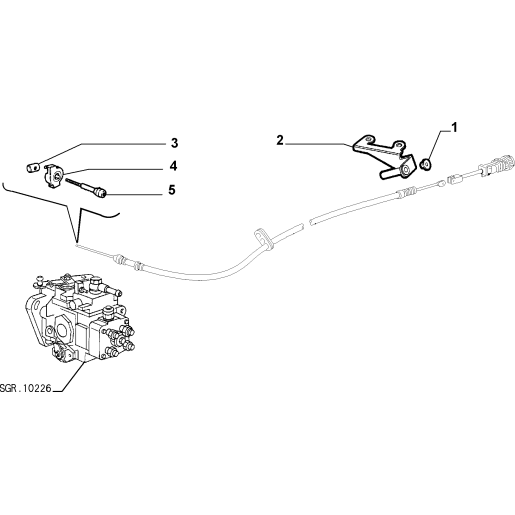 3
4
5
2
1
SGR.10226