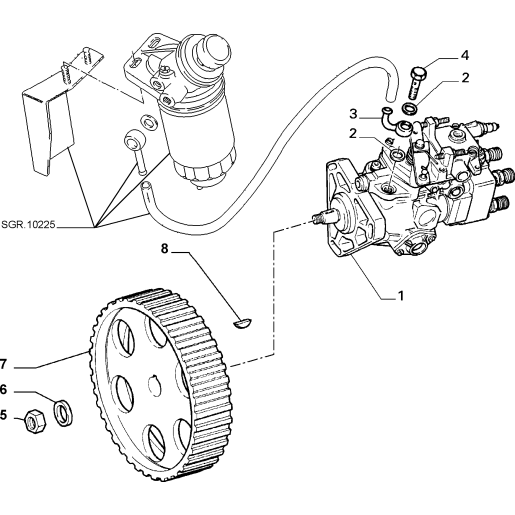 4
2
3
2
SGR. 10225
8
1
7
6
5