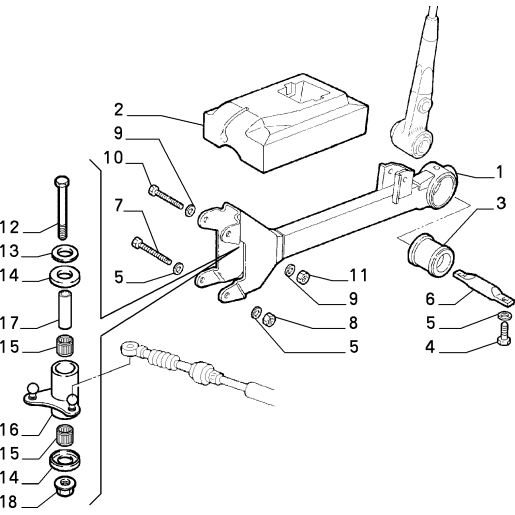 2
9
10
7
5
12
13
14
17
15
16
15
14
18
1
3
11
9
8
5
6
5
4