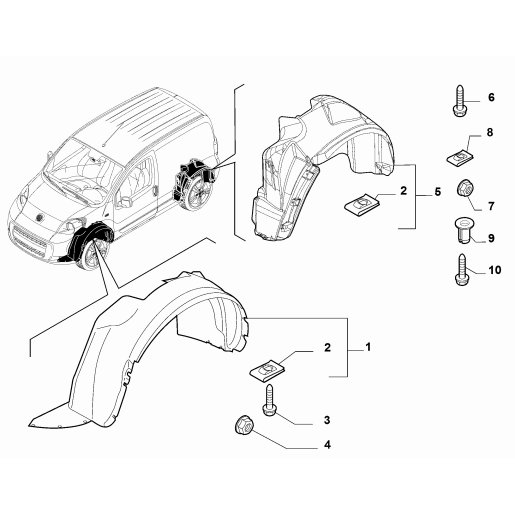 6
8
2
5
7
9
10
2
1
3
4