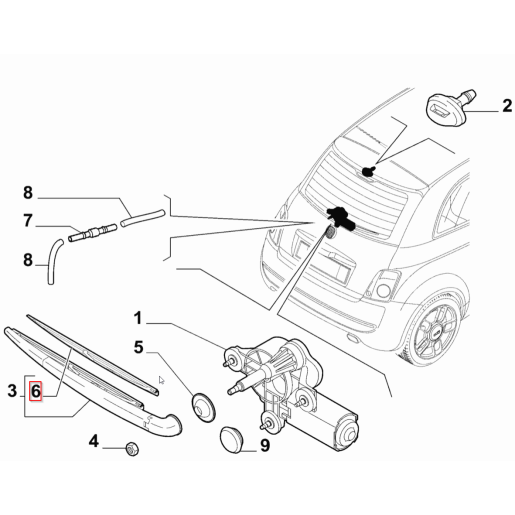 2
8
7
8
1
5
3
6
4
9