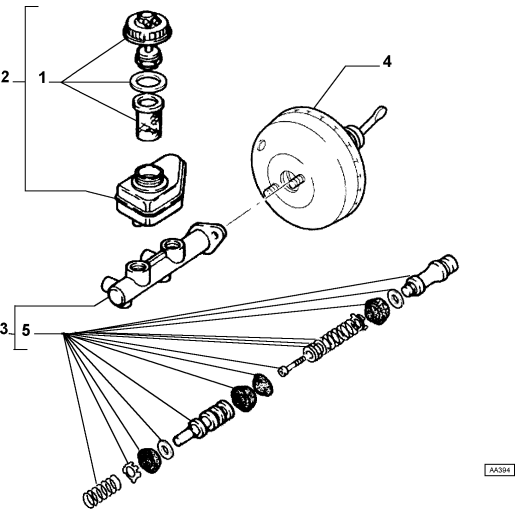 2
1
4
3
5
AA394