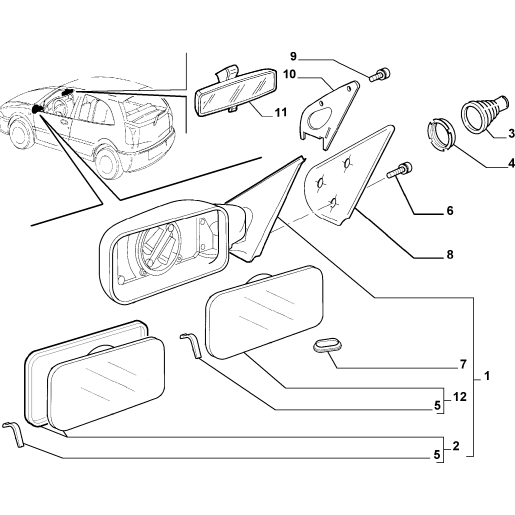 9
10
11
3
4
6
8
7
1
12
5
2
5