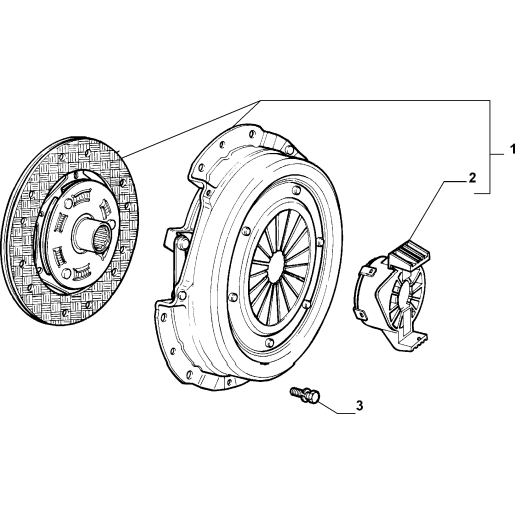 1
2
3