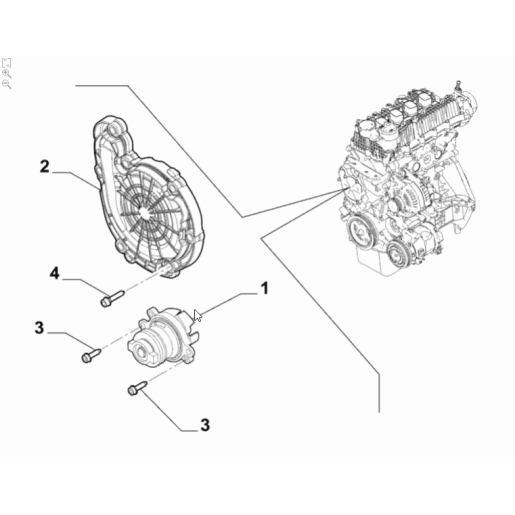 2

4

1

3

3