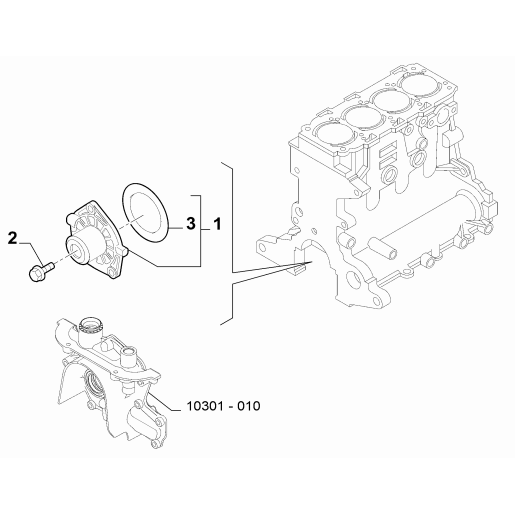 2
3
1
10301 - 010