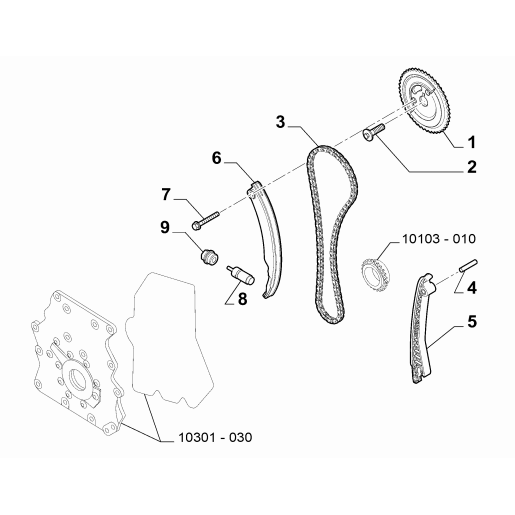 3
1
2
6
7
9
10103 - 010
8
4
5
10301 - 030