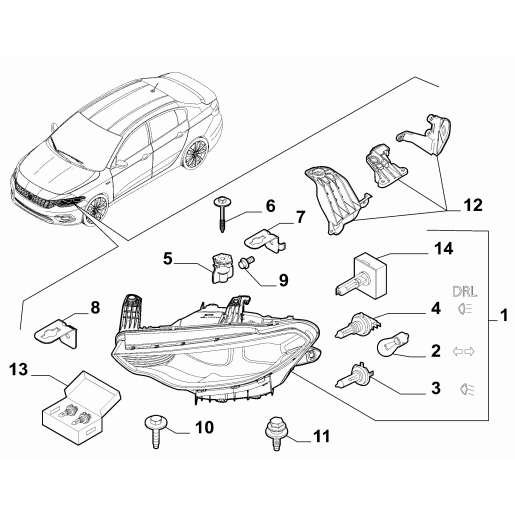 6
7
12
5
9
14
DRL
8
4
1
2
13
3
10
11