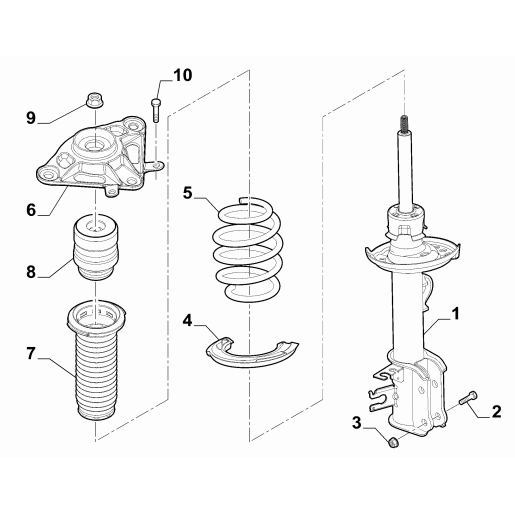 10
9
6
8
7
5
4
1
2
3