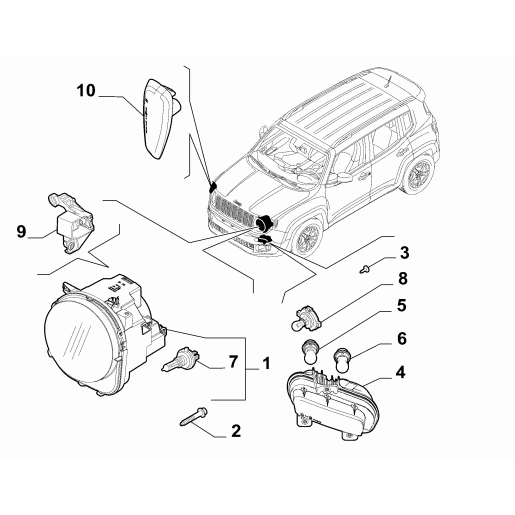 10
9
3
8
5
6
7
1
4
2