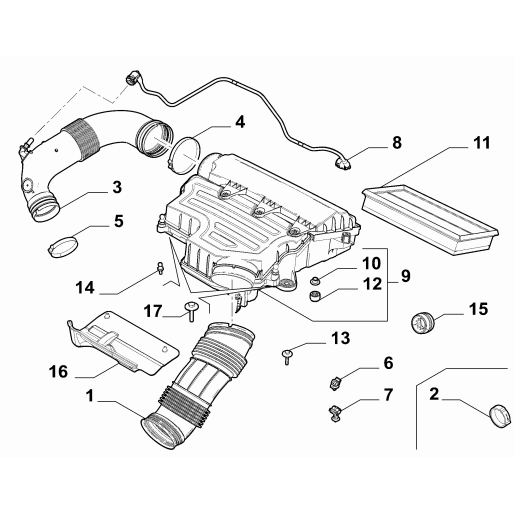 4
8
11
3
5
10
9
12
14
17
15
13
16
6
1
7
2