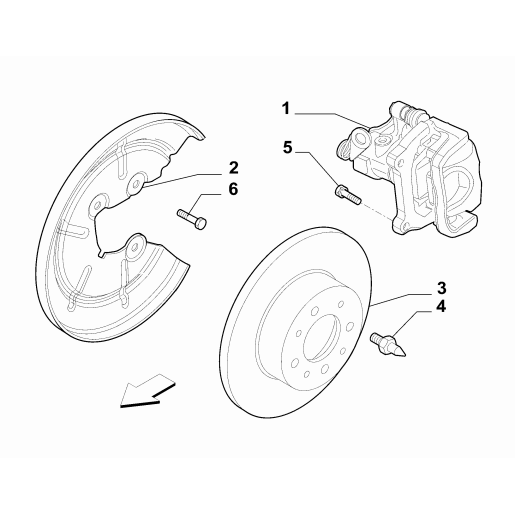 1
5
2
6
3
4