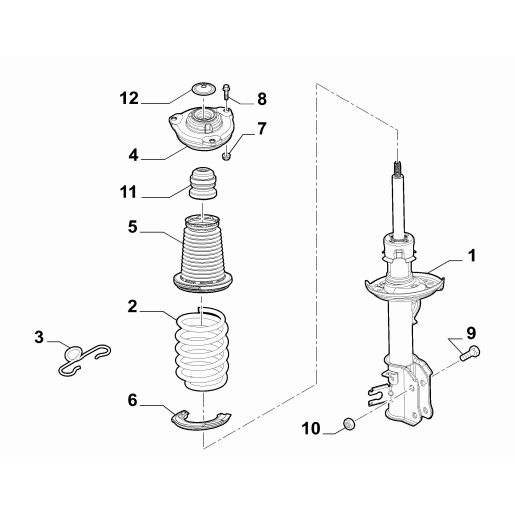 12
8
7
4
11
5
1
2
3
9
6
10