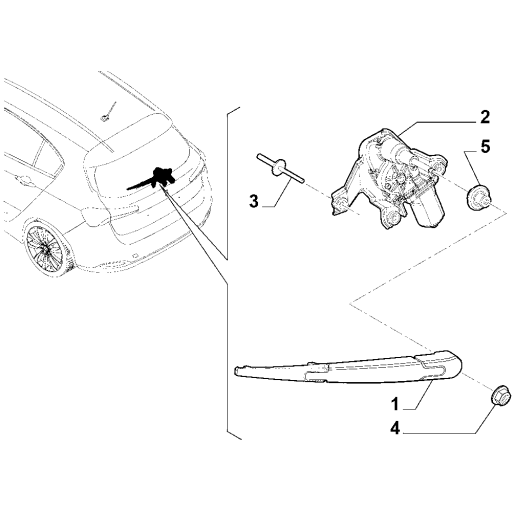 2
5
3
1
4