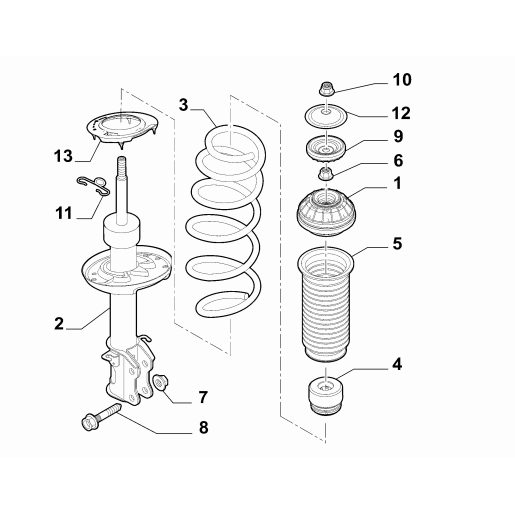 10
3
12
9
13
6
1
11
5
2
4
7
8