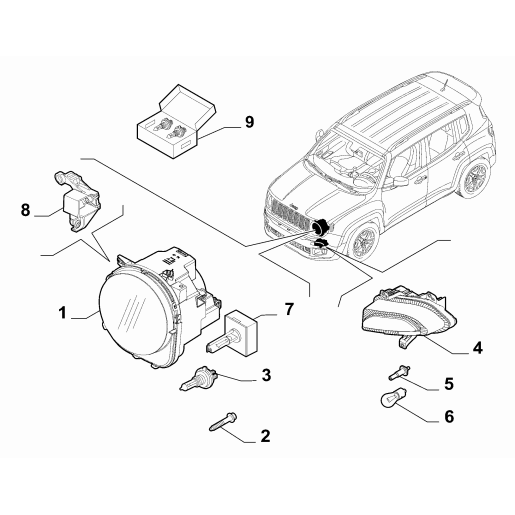 9
8
1
7
3
2
4
5
6