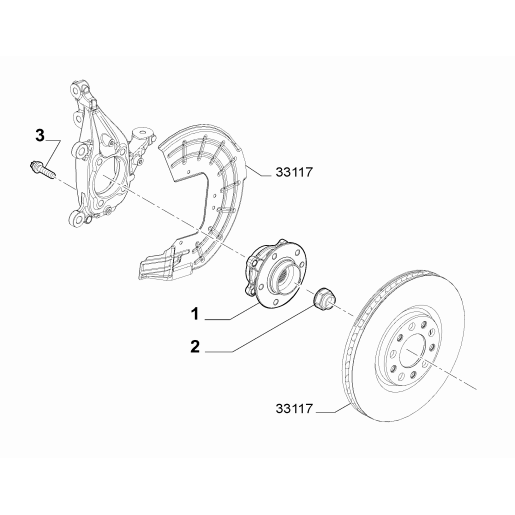 3

33117

1

2

33117